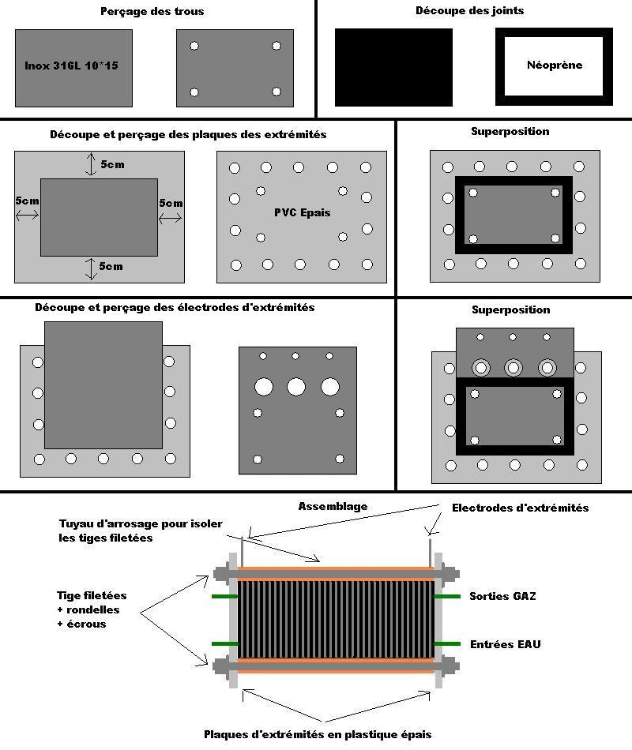 Perçage des trous

Inox 316L 10*15

Découpe des joints

Néoprène

Découpe et perçage des plaques des extrémités

5cm

5cm

5cm

5cm

PVC Epais

Superposition

Découpe et perçage des électrodes d'extrémités

Superposition

Assemblage

Electrodes d'extrémités

Tuyau d'arrosage pour isoler les tiges filetées

Tige filetées
+ rondelles
+ écrous

Sorties GAZ

Entrées EAU

Plaques d'extrémités en plastique épais