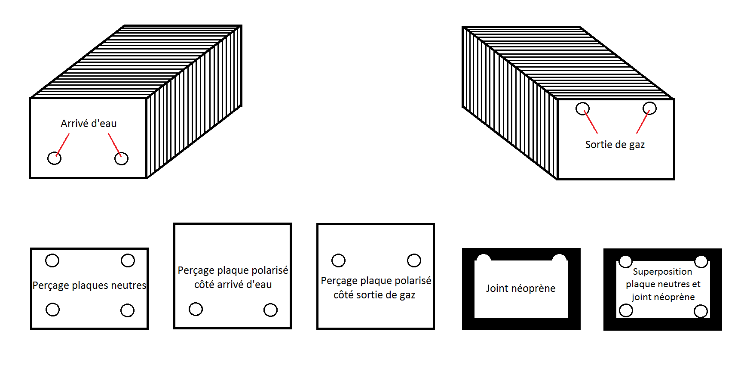 Arrivé d'eau

Sortie de gaz

Perçage plaques neutres

Perçage plaque polarisé côté arrivé d'eau

Perçage plaque polarisé côté sortie de gaz

Joint néoprène

Superposition plaque neutres et joint néoprène