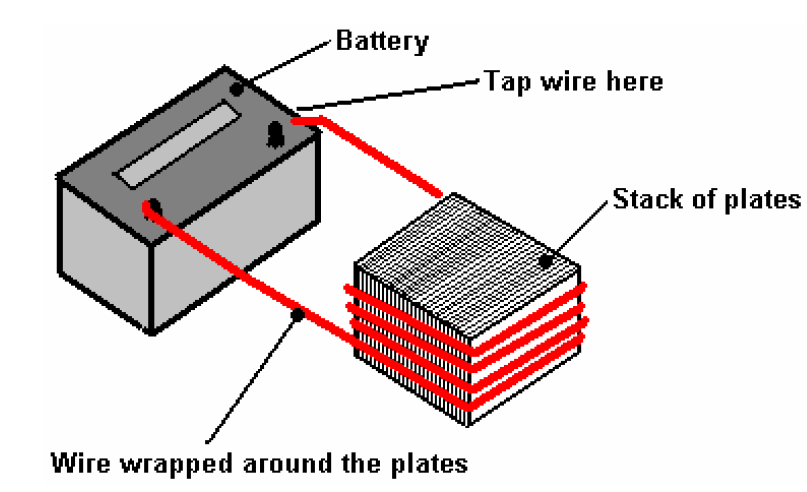 Battery

Tap wire here

Stack of plates

Wire wrapped around the plates