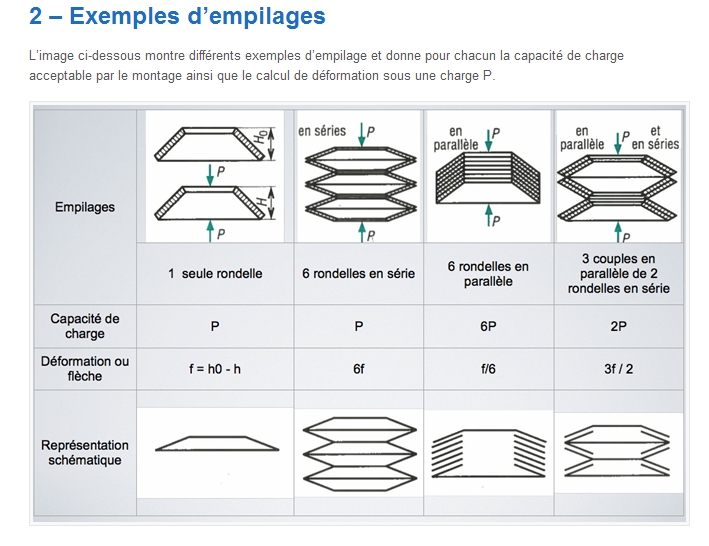 2 – Exemples d'empilages

L'image ci-dessous montre différents exemples d'empilage et donne pour chacun la capacité de charge acceptable par le montage ainsi que le calcul de déformation sous une charge P.

| Empilages | $H_0$ P H P | en séries P P | en parallèle P P | en parallèle P et en séries P |
|---|---|---|---|---|
| | 1 seule rondelle | 6 rondelles en série | 6 rondelles en parallèle | 3 couples en parallèle de 2 rondelles en série |
| Capacité de charge | P | P | 6P | 2P |
| Déformation ou flèche | f = h0 - h | 6f | f/6 | 3f / 2 |
| Représentation schématique | | | | |