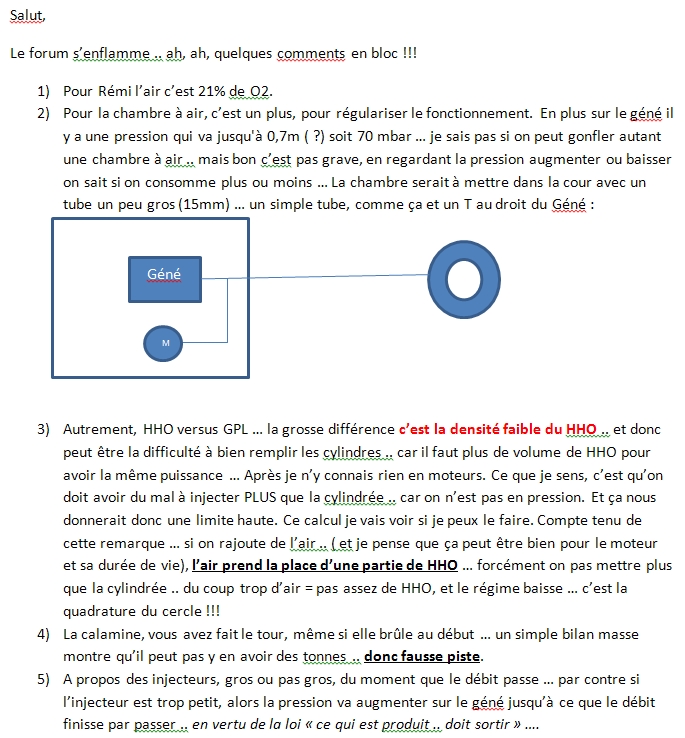 Salut,

Le forum s'enflamme .. ah, ah, quelques comments en bloc !!!

1) Pour Rémi l'air c'est 21% de O2.
2) Pour la chambre à air, c'est un plus, pour régulariser le fonctionnement. En plus sur le géné il y a une pression qui va jusqu'à 0,7m ( ?) soit 70 mbar … je sais pas si on peut gonfler autant une chambre à air .. mais bon c'est pas grave, en regardant la pression augmenter ou baisser on sait si on consomme plus ou moins … La chambre serait à mettre dans la cour avec un tube un peu gros (15mm) … un simple tube, comme ça et un T au droit du Géné :

Géné

M

3) Autrement, HHO versus GPL … la grosse différence c'est la densité faible du HHO .. et donc peut être la difficulté à bien remplir les cylindres .. car il faut plus de volume de HHO pour avoir la même puissance … Après je n'y connais rien en moteurs. Ce que je sens, c'est qu'on doit avoir du mal à injecter PLUS que la cylindrée .. car on n'est pas en pression. Et ça nous donnerait donc une limite haute. Ce calcul je vais voir si je peux le faire. Compte tenu de cette remarque … si on rajoute de l'air .. ( et je pense que ça peut être bien pour le moteur et sa durée de vie), l'air prend la place d'une partie de HHO … forcément on pas mettre plus que la cylindrée .. du coup trop d'air = pas assez de HHO, et le régime baisse … c'est la quadrature du cercle !!!
4) La calamine, vous avez fait le tour, même si elle brûle au début … un simple bilan masse montre qu'il peut pas y en avoir des tonnes .. donc fausse piste.
5) A propos des injecteurs, gros ou pas gros, du moment que le débit passe … par contre si l'injecteur est trop petit, alors la pression va augmenter sur le géné jusqu'à ce que le débit finisse par passer .. en vertu de la loi « ce qui est produit .. doit sortir » ….