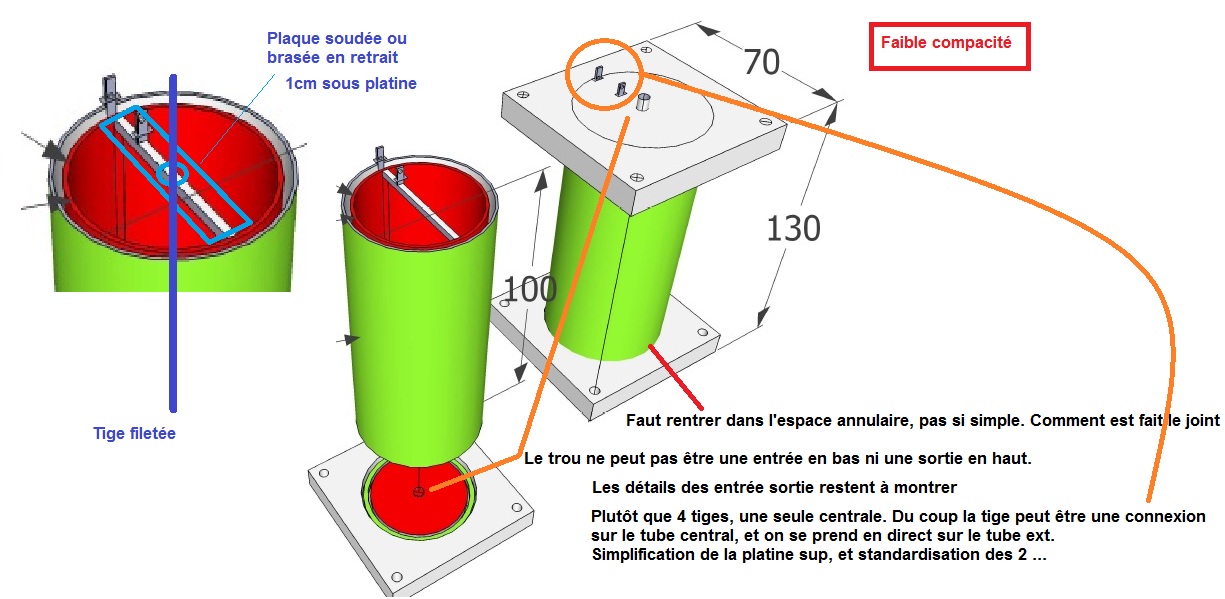 Plaque soudée ou brasée en retrait
1cm sous platine

Faible compacité

70

130

100

Tige filetée

Faut rentrer dans l'espace annulaire, pas si simple. Comment est fait le joint

Le trou ne peut pas être une entrée en bas ni une sortie en haut.

Les détails des entrée sortie restent à montrer

Plutôt que 4 tiges, une seule centrale. Du coup la tige peut être une connexion sur le tube central, et on se prend en direct sur le tube ext.
Simplification de la platine sup, et standardisation des 2 ...