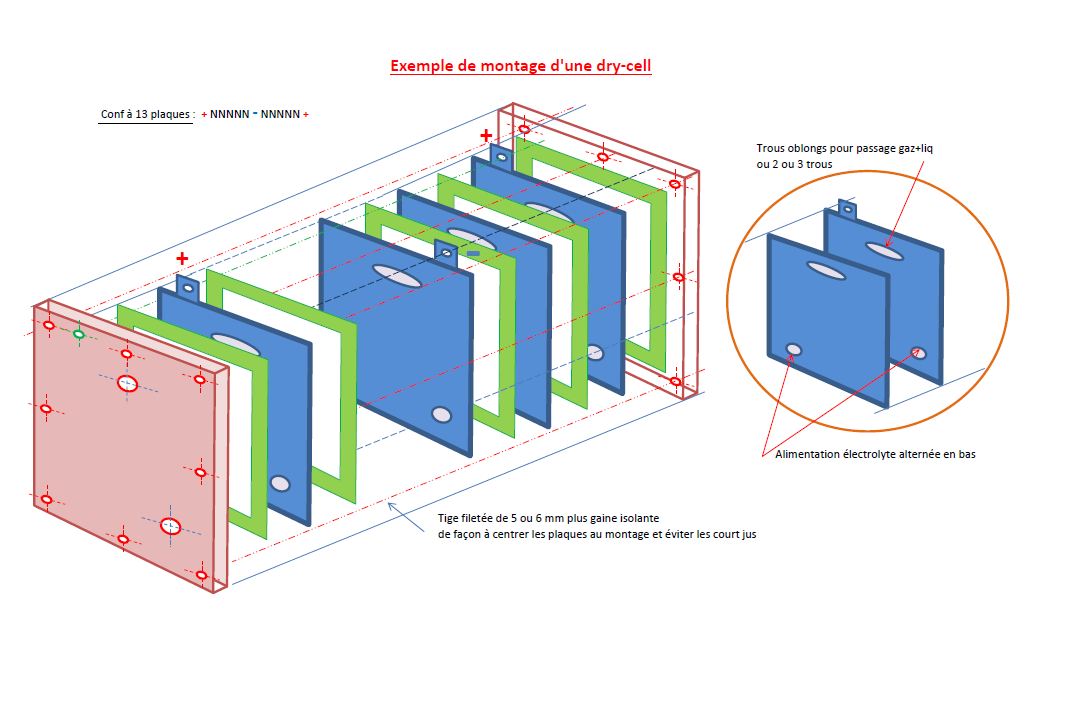 Exemple de montage d'une dry-cell

Conf à 13 plaques : + NNNNN - NNNNN +

+

+

-

Trous oblongs pour passage gaz+liq ou 2 ou 3 trous

Alimentation électrolyte alternée en bas

Tige filetée de 5 ou 6 mm plus gaine isolante de façon à centrer les plaques au montage et éviter les court jus