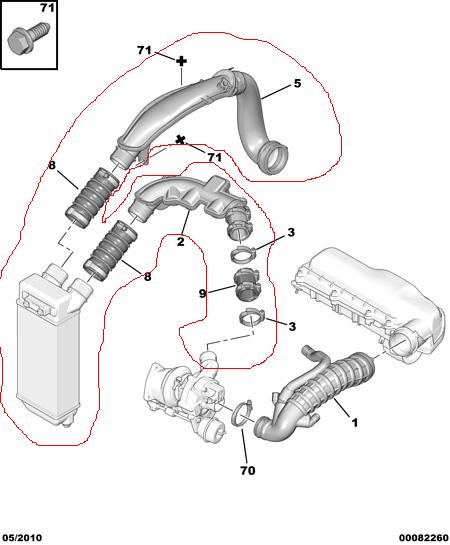 71

71

5

71

8

2

3

8

9

3

1

70

05/2010

00082260